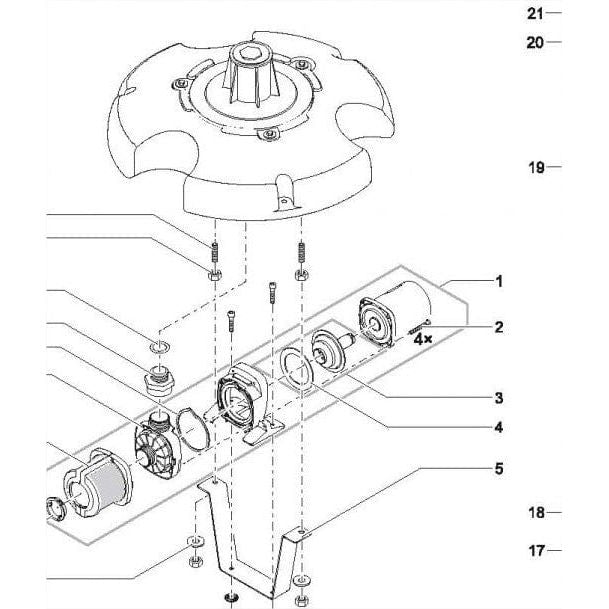 21
20
19
1
2
4×
3
4
5
18
17