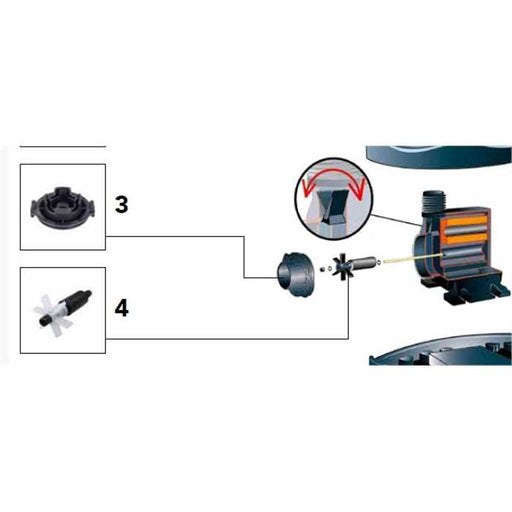 3

4