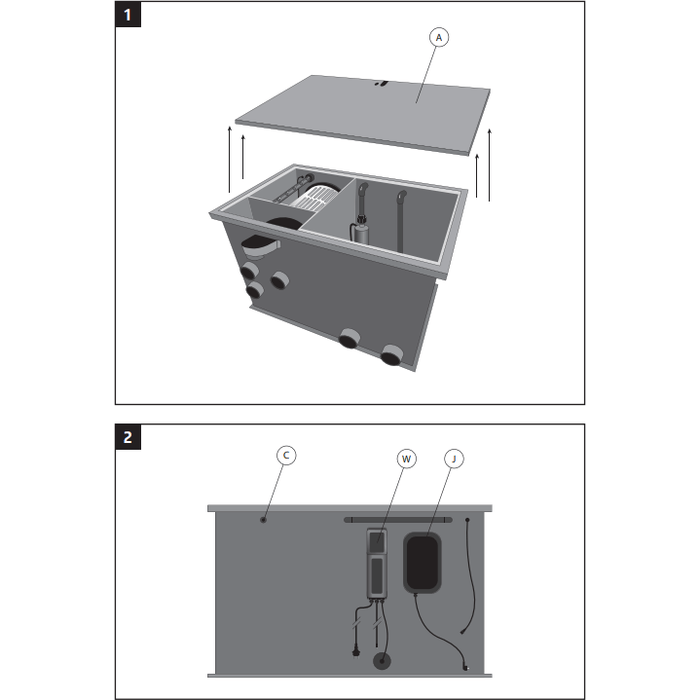 1

A

2

C

W

J