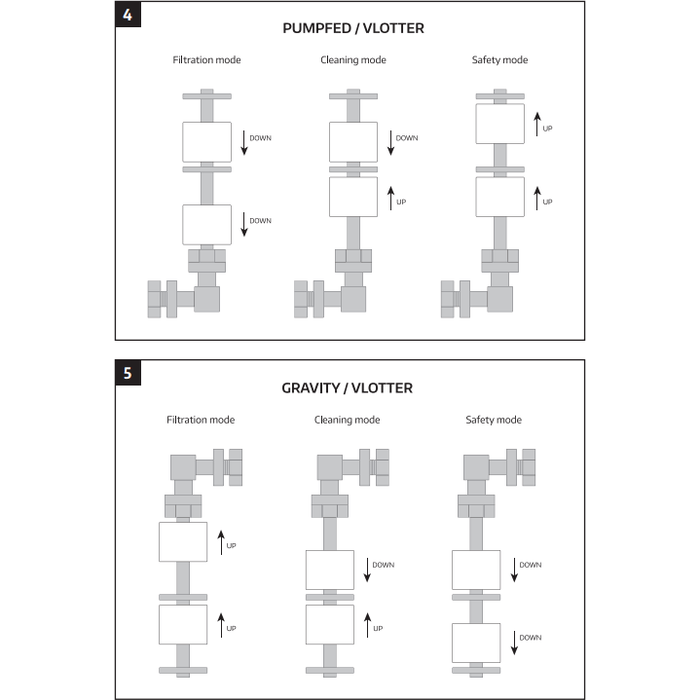 4

PUMPFED / VLOTTER

Filtration mode

DOWN

DOWN

Cleaning mode

DOWN

UP

Safety mode

UP

UP

5

GRAVITY / VLOTTER

Filtration mode

UP

UP

Cleaning mode

DOWN

UP

Safety mode

DOWN

DOWN