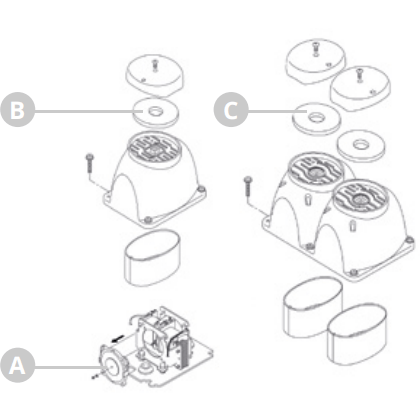 B

C

A