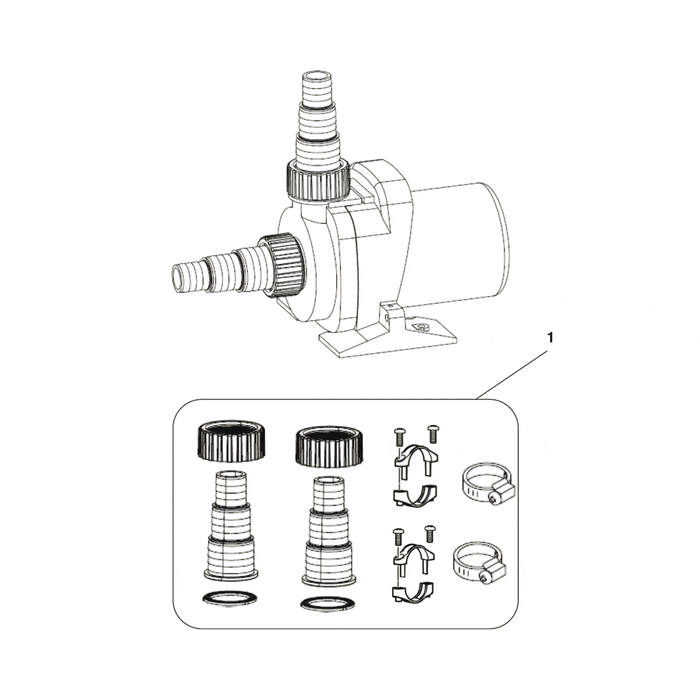 1