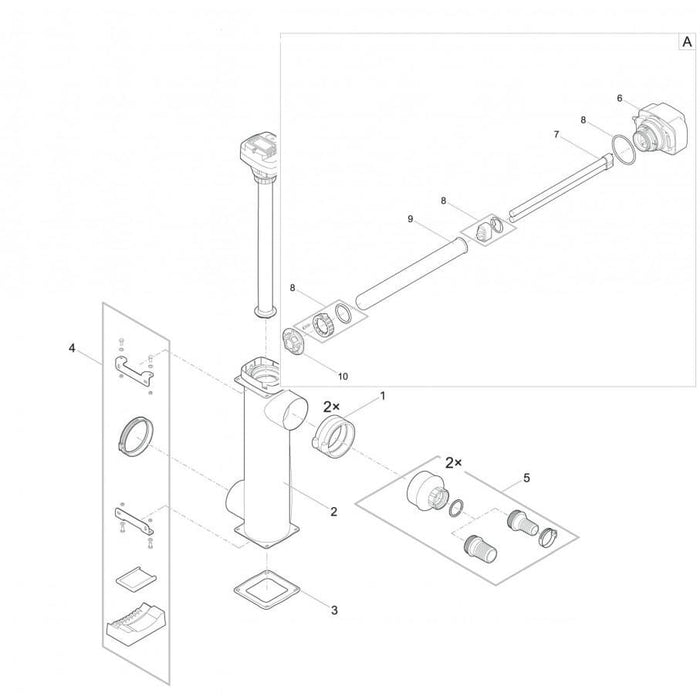 A

6

8

7

8

9

8

10

4

2×

1

2×

5

2

3