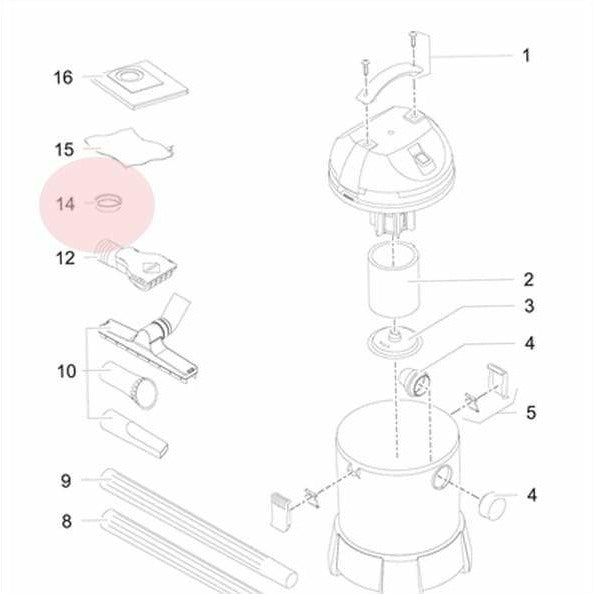 16
15
14
12
10
9
8
1
2
3
4
5
4