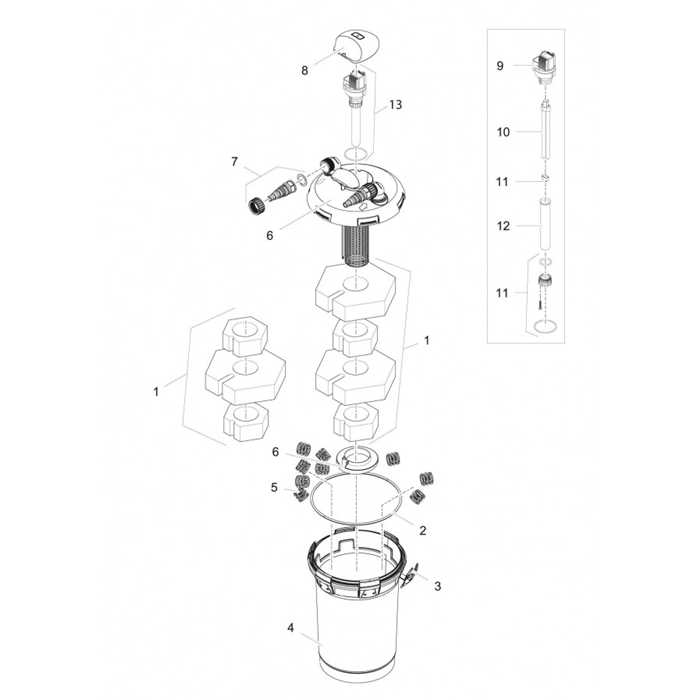 8
13
7
6
1
1
6
5
2
3
4
9
10
11
12
11