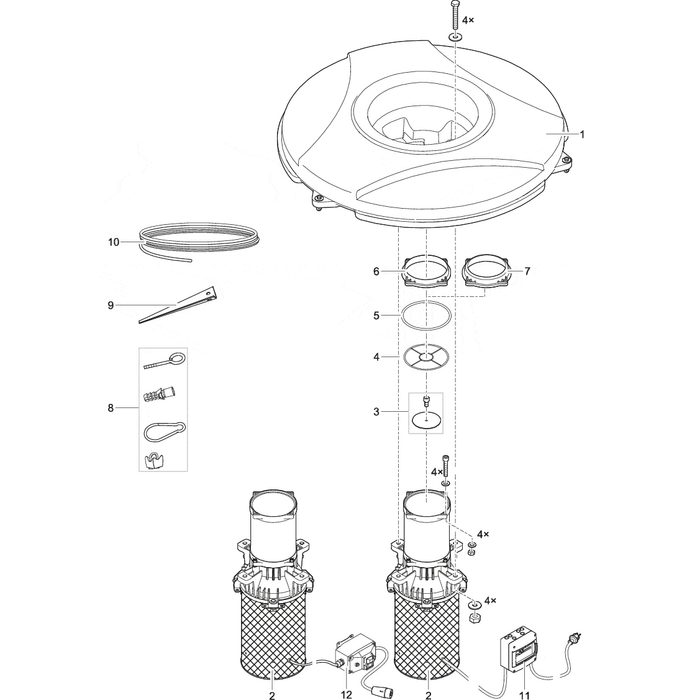 4×
1
10
6
7
9
5
4
8
3
4×
4×
4×
2
12
2
11