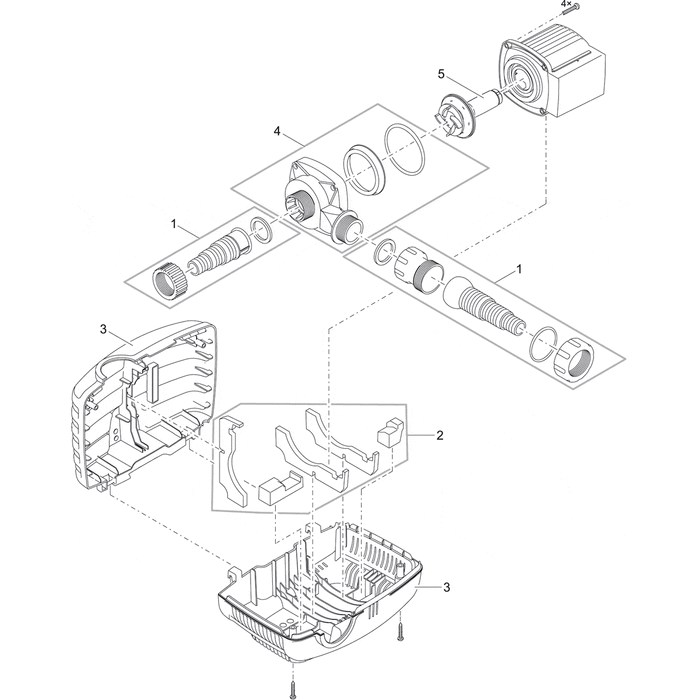 4×
5
4
1
1
3
2
3