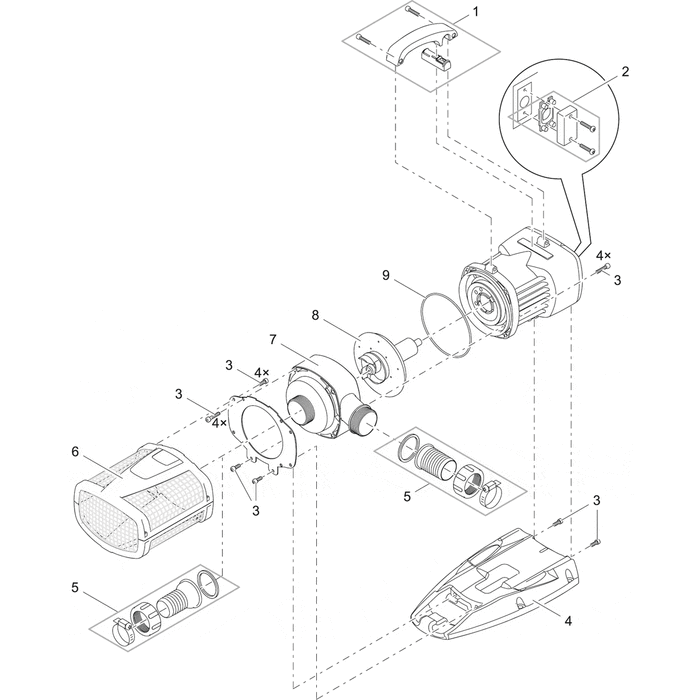 1
2
4×
3
9
8
7
3
4×
3
4×
6
3
5
3
5
4