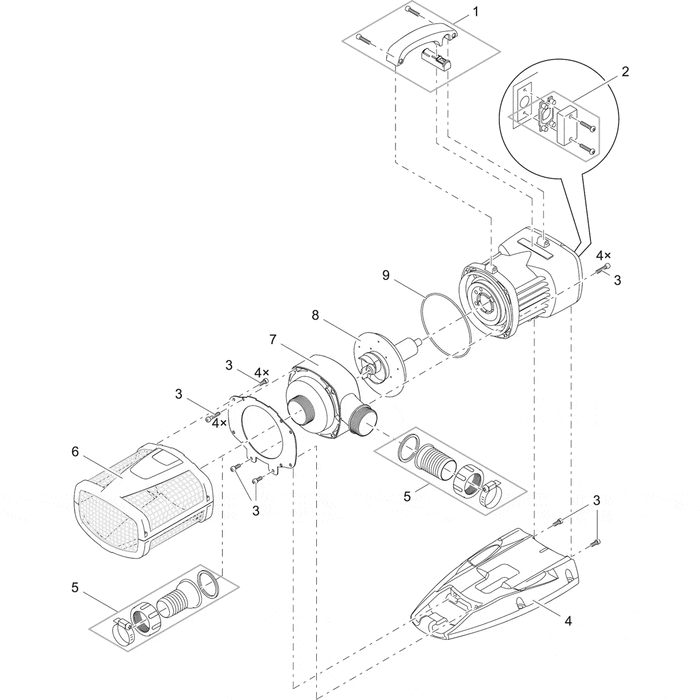 1

2

4×

3

9

8

7

3

4×

3

4×

6

3

5

3

5

4