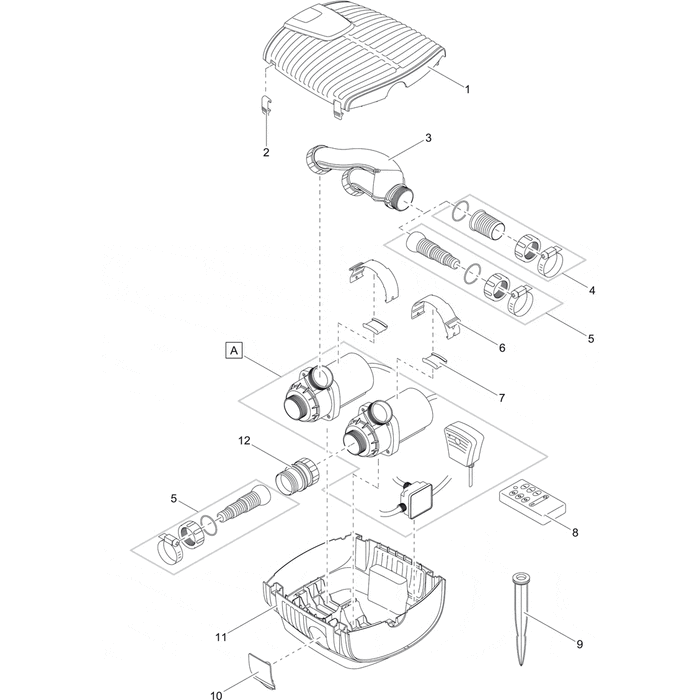 1
2
3
4
5
6
A
7
12
5
8
11
9
10