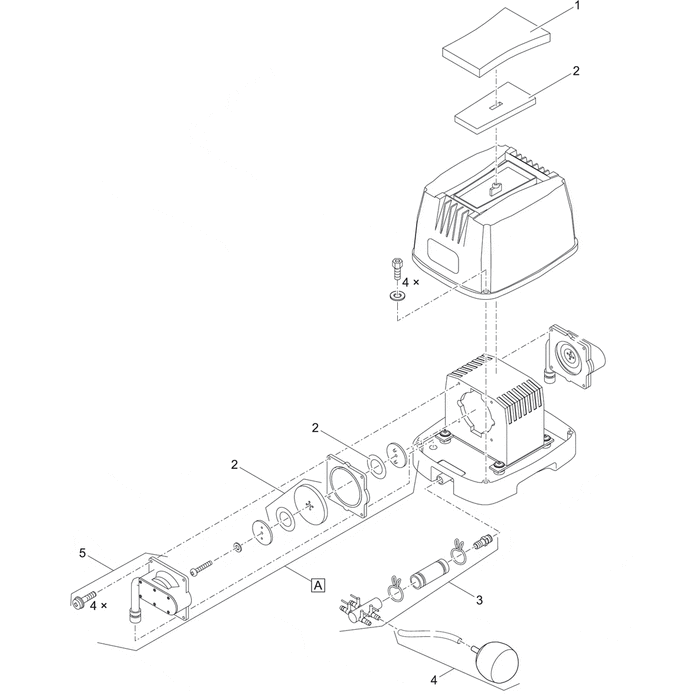 1
2
4 ×
2
2
5
4 ×
A
3
4