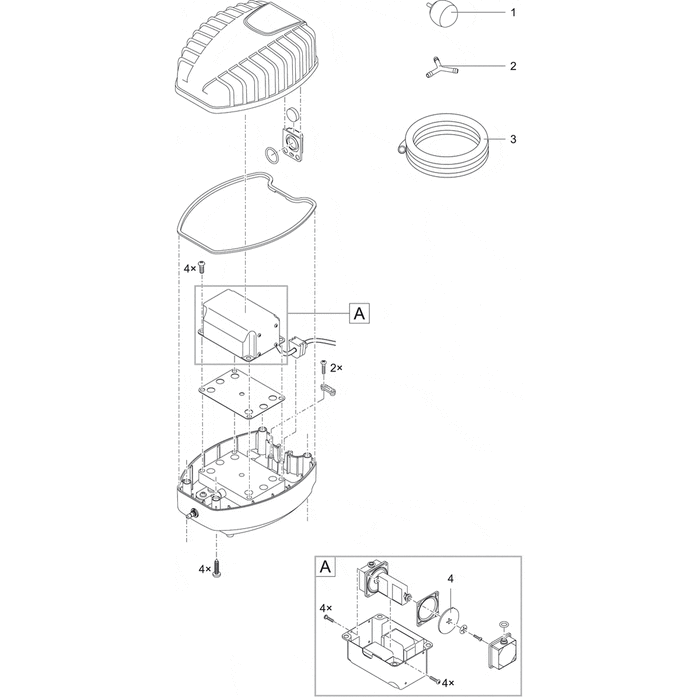 1

2

3

4×

A

2×

4×

A

4

4×

4×