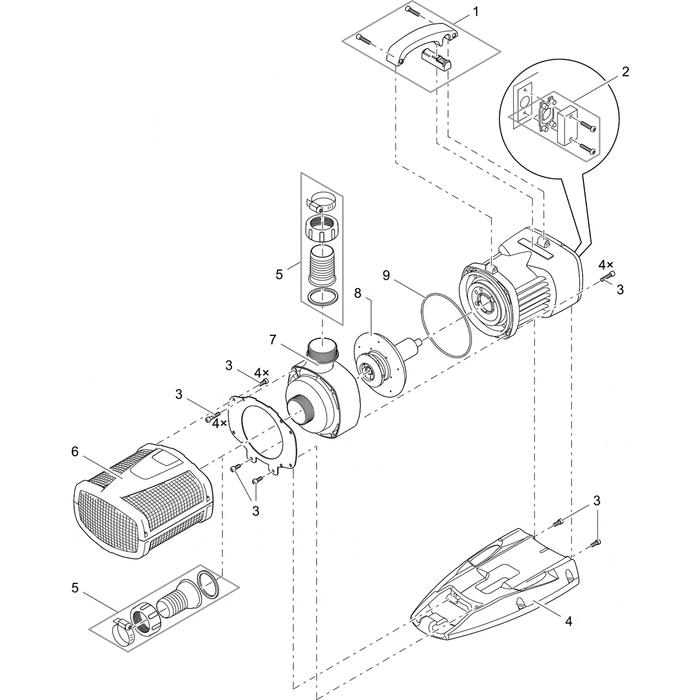 1
2
4×
3
5
9
8
7
3
4×
3
4×
6
3
3
5
4