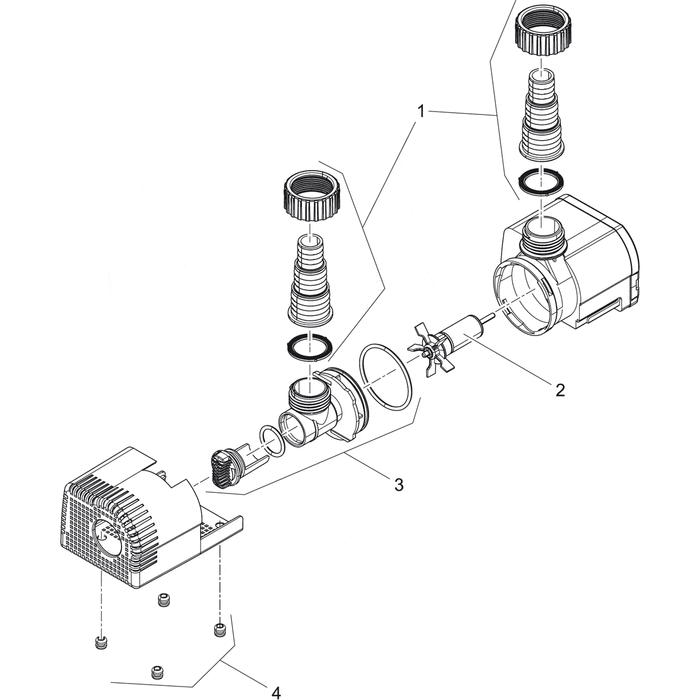 1
2
3
4