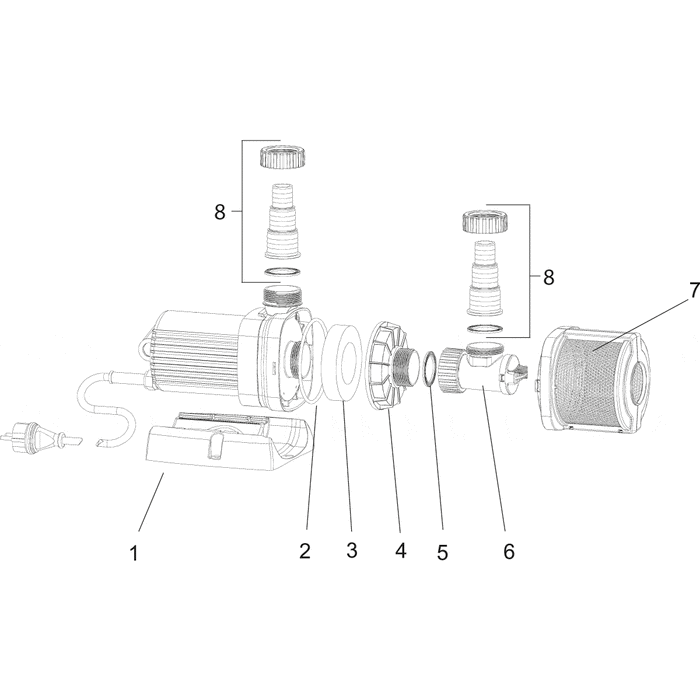 8
8
7
1
2
3
4
5
6