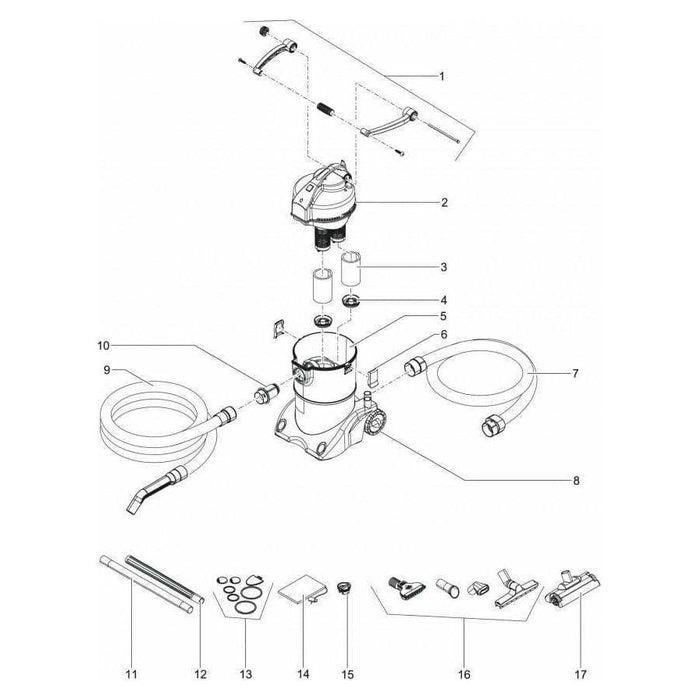 1
2
3
4
5
6
7
8
9
10
11
12
13
14
15
16
17