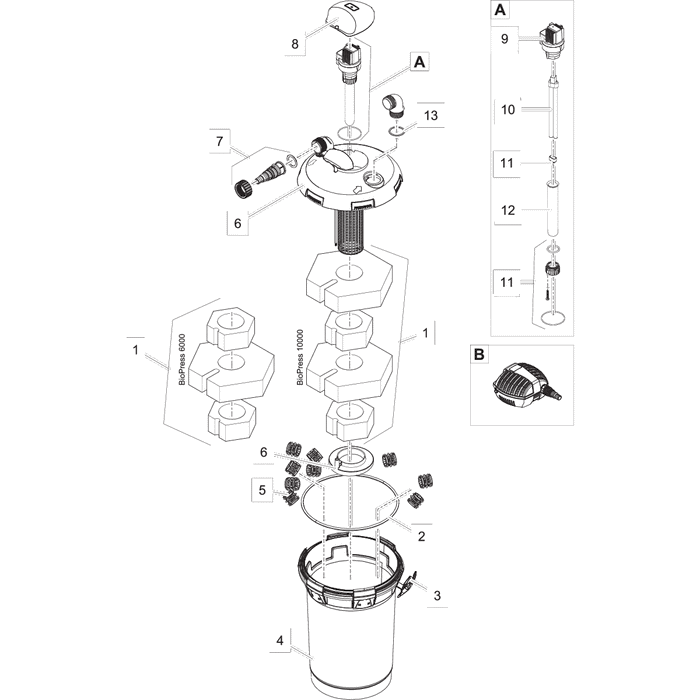 8

A

13

7

6

1

BioPress 6000

BioPress 10000

1

6

5

2

3

4

A

9

10

11

12

11

B