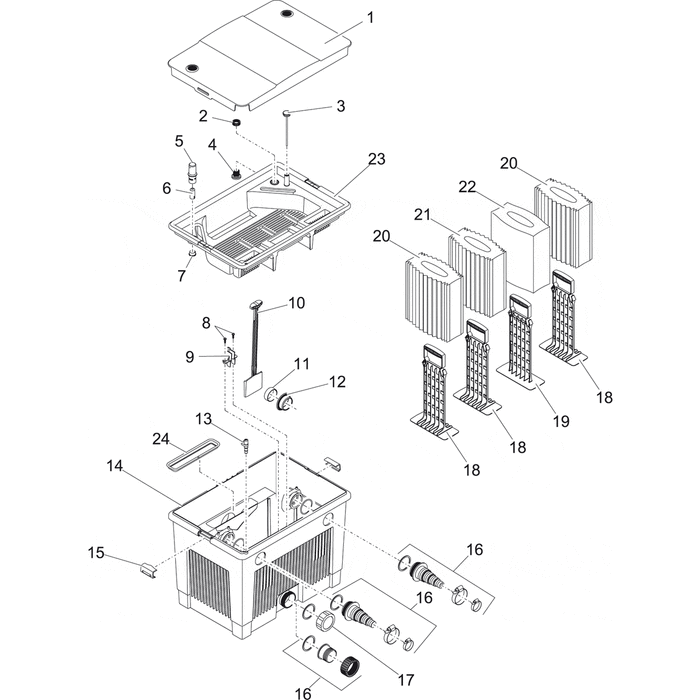 1
2
3
5
4
23
6
7
20
22
21
20
10
8
9
11
12
18
19
18
18
13
24
14
15
16
16
17
16