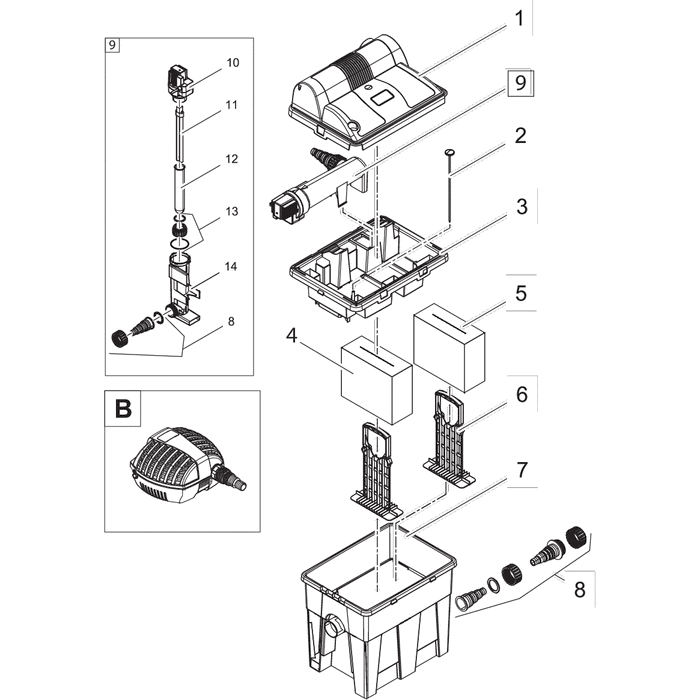 9
10
11
12
13
14
8
B
1
9
2
3
5
4
6
7
8