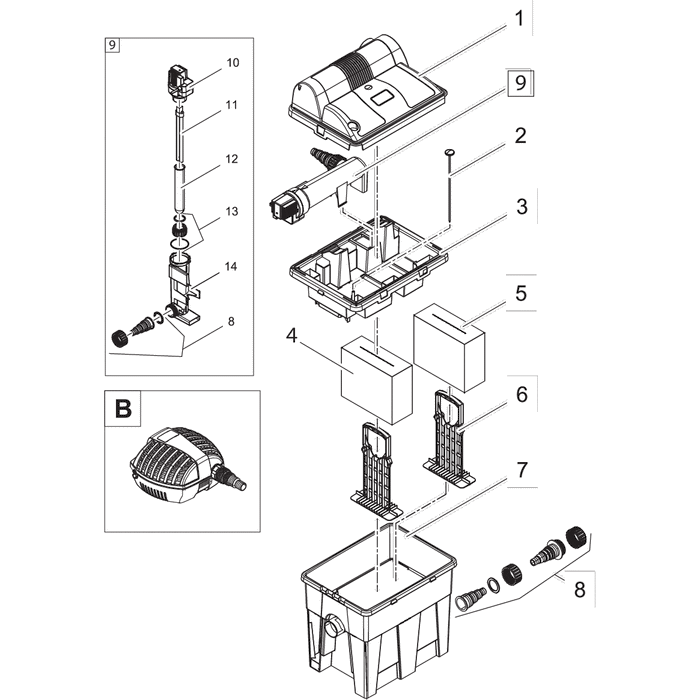 9
10
11
12
13
14
8
B
1
9
2
3
5
4
6
7
8