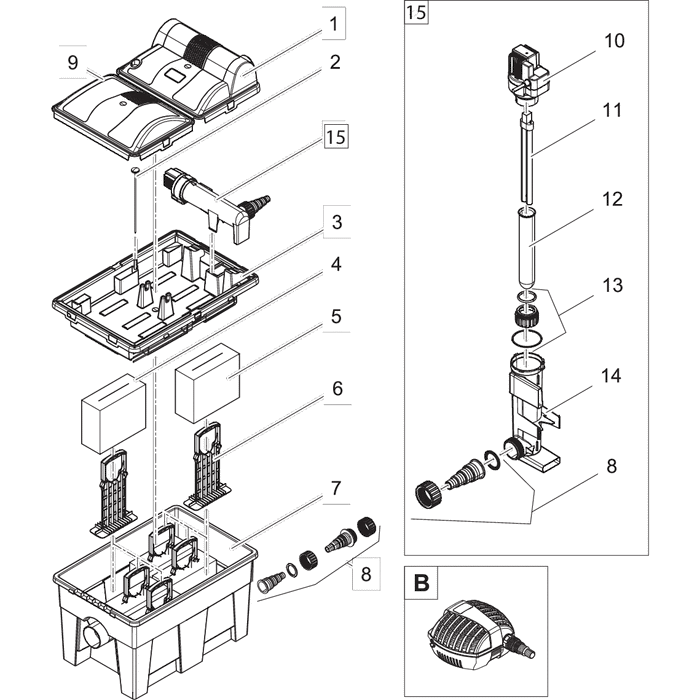 1
9
2
15
3
4
5
6
7
8
15
10
11
12
13
14
8
B