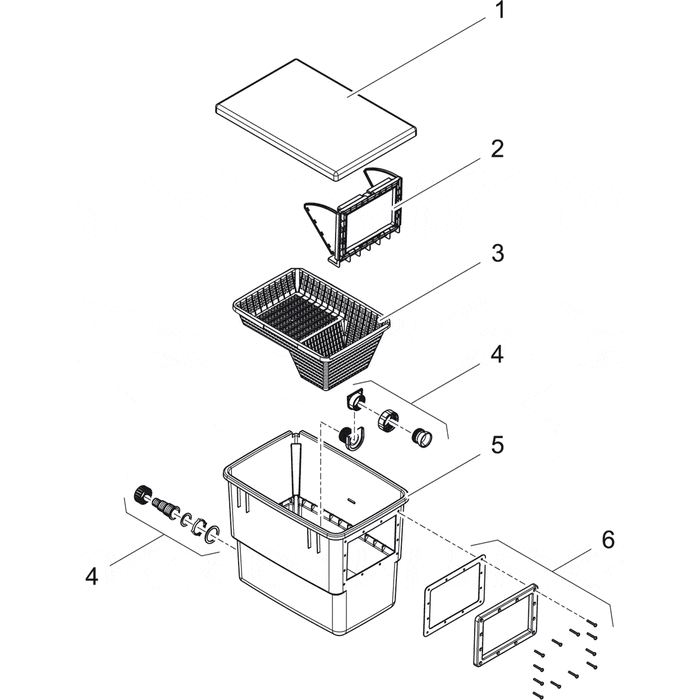 1
2
3
4
5
4
6