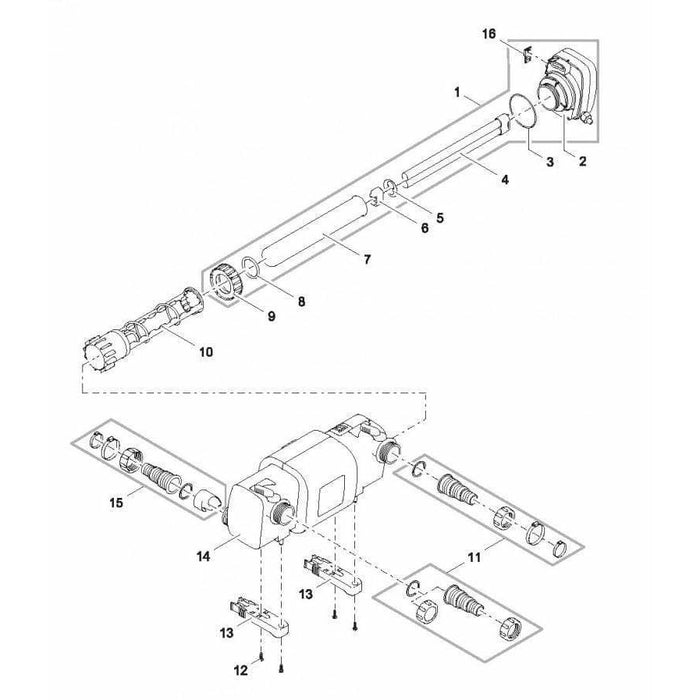 16
1
3
2
4
5
6
7
8
9
10
15
14
11
11
13
13
12