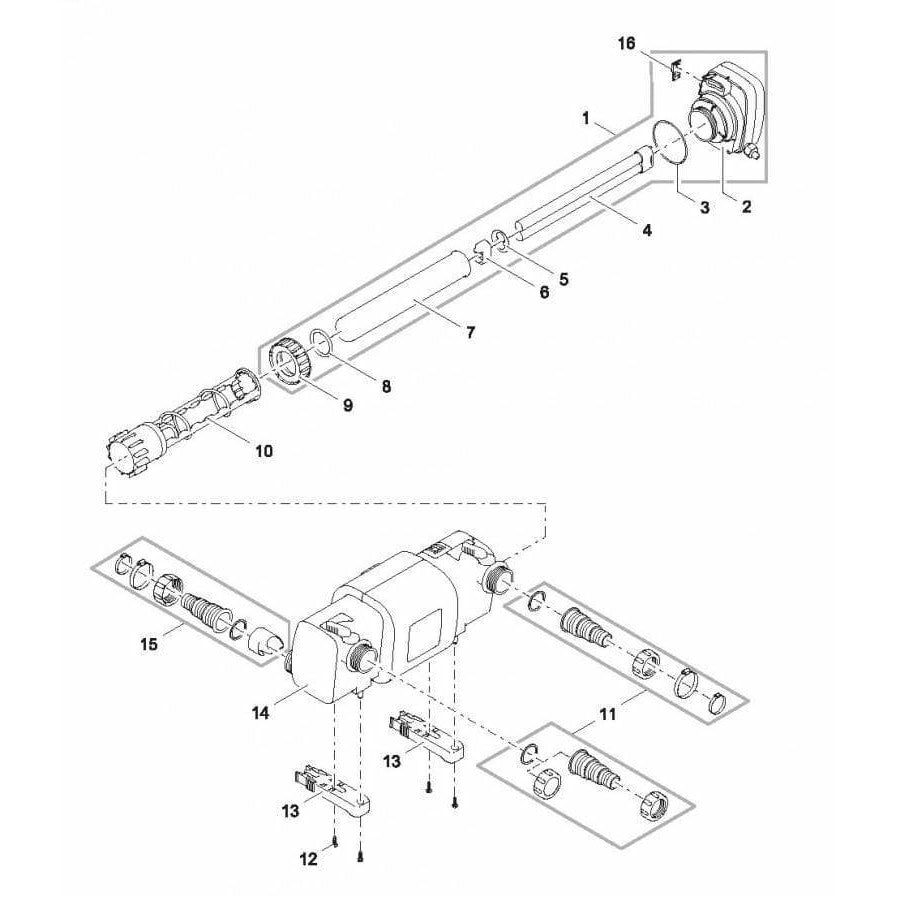 16
1
3
2
4
5
6
7
8
9
10
15
14
11
11
13
13
12