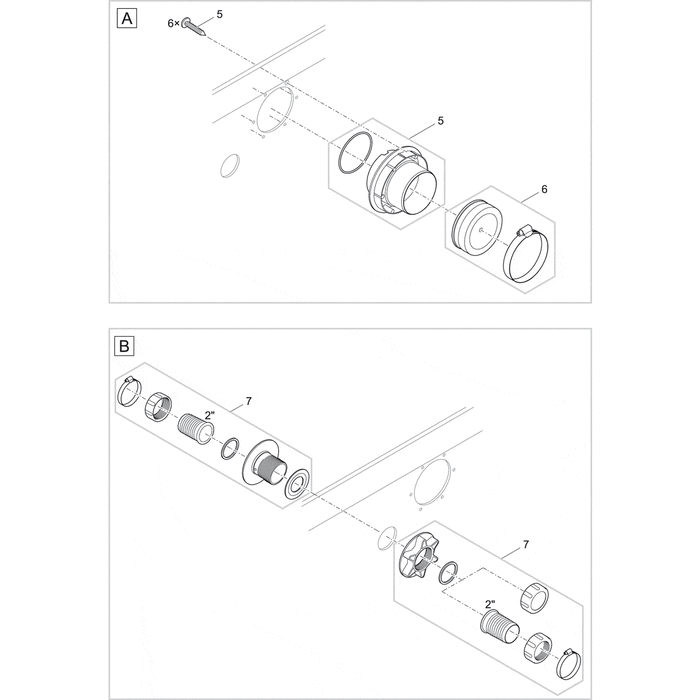 A
6×
5
5
6

B
7
2"
7
2"