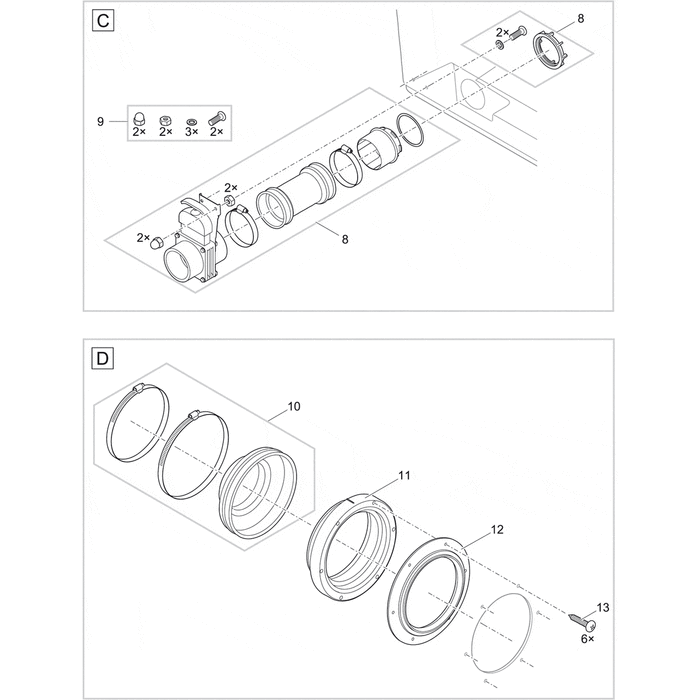 C

2×

8

9

2×

2×

3×

2×

2×

2×

8

D

10

11

12

13

6×