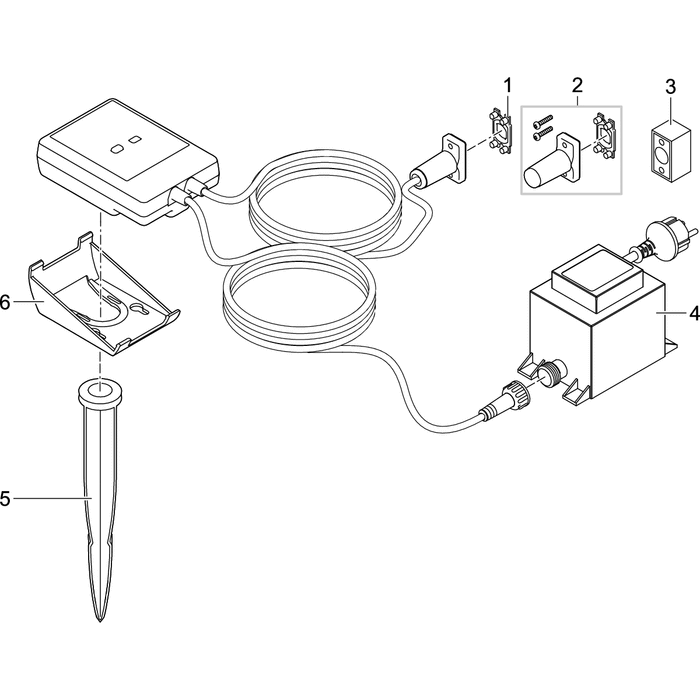 1
2
3
4
6
5