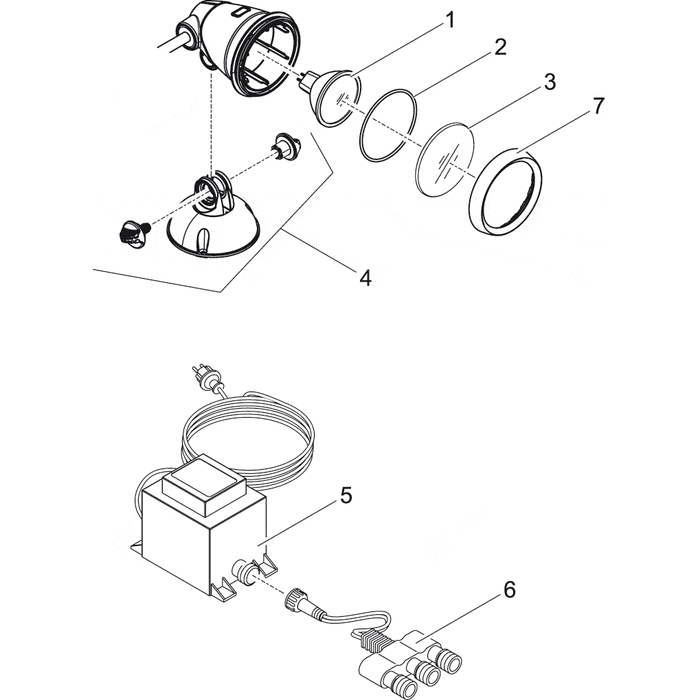 1
2
3
7
4
5
6