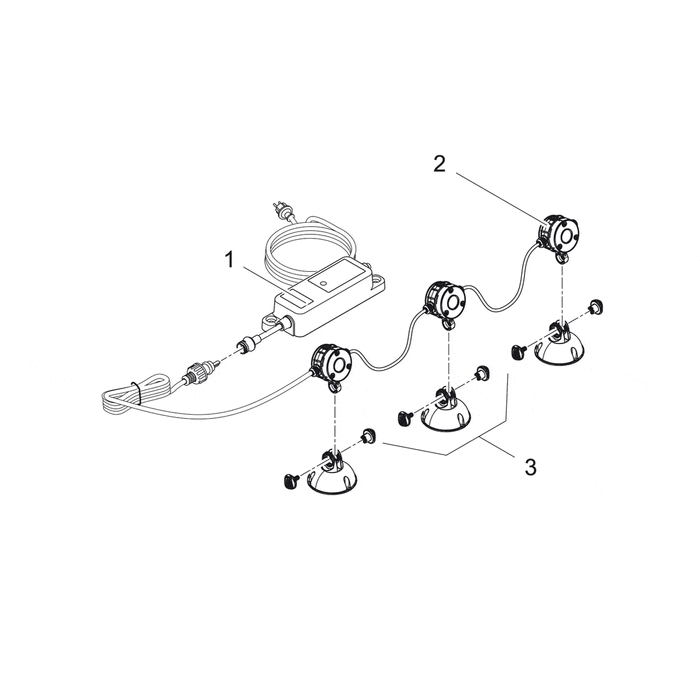 2

1

3