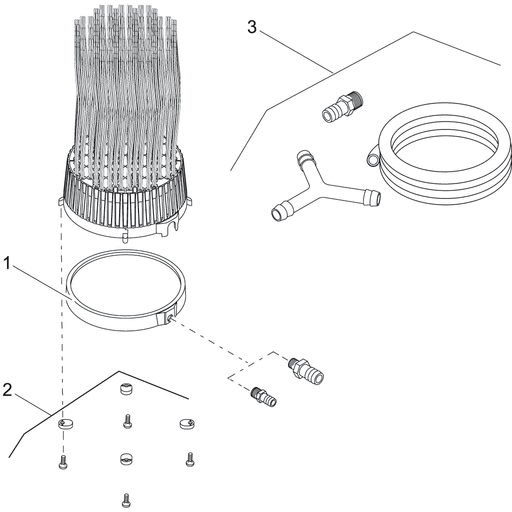 3

1

2