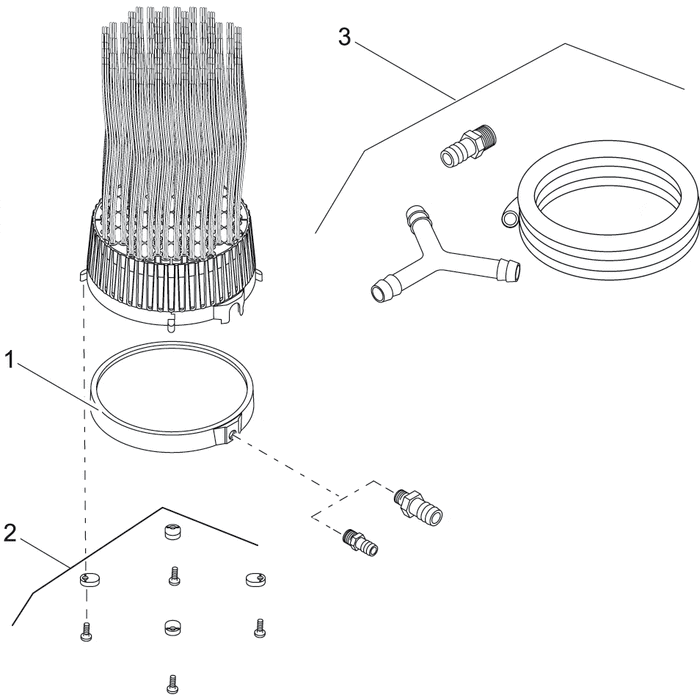 3
1
2