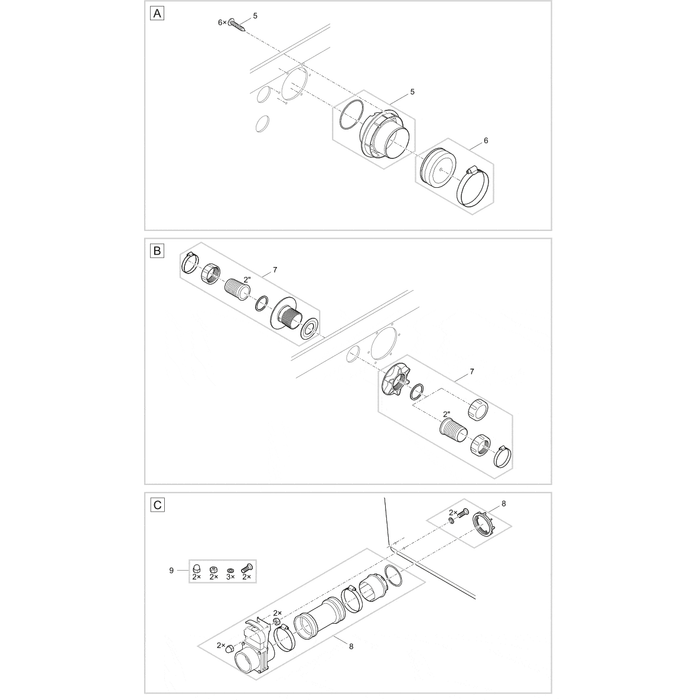 A

6×
5
5
6

B

7
2"
7
2"

C

2×
8
9
2×
2×
3×
2×
2×
2×
8