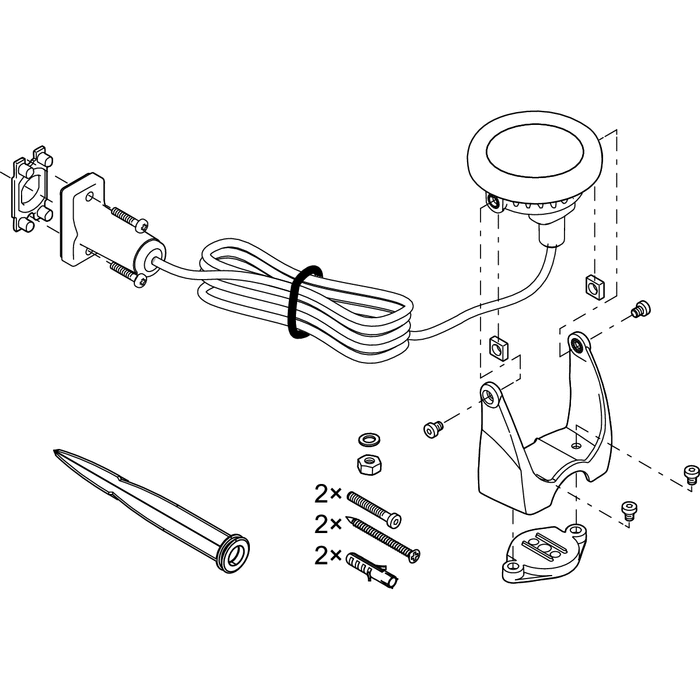 2×
2×
2×