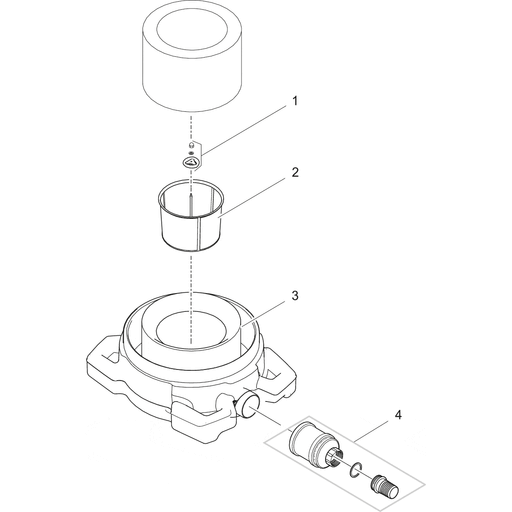 1
2
3
4