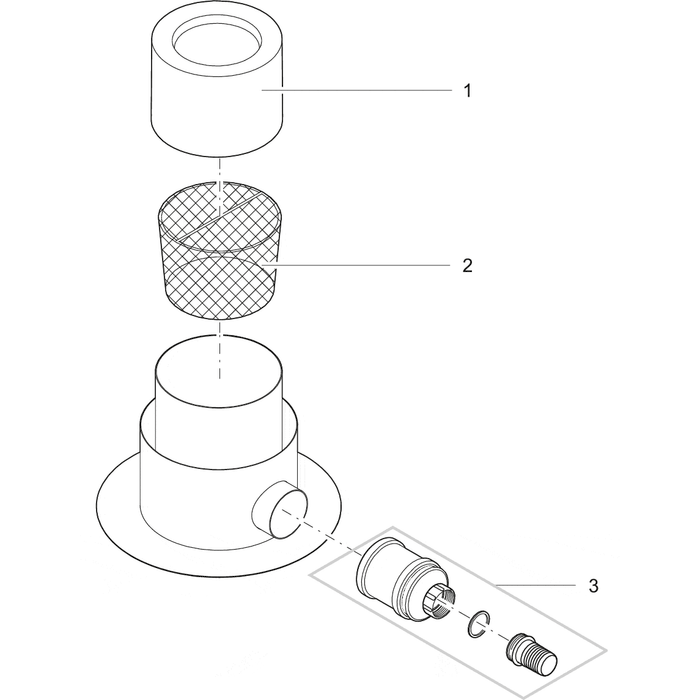 1

2

3