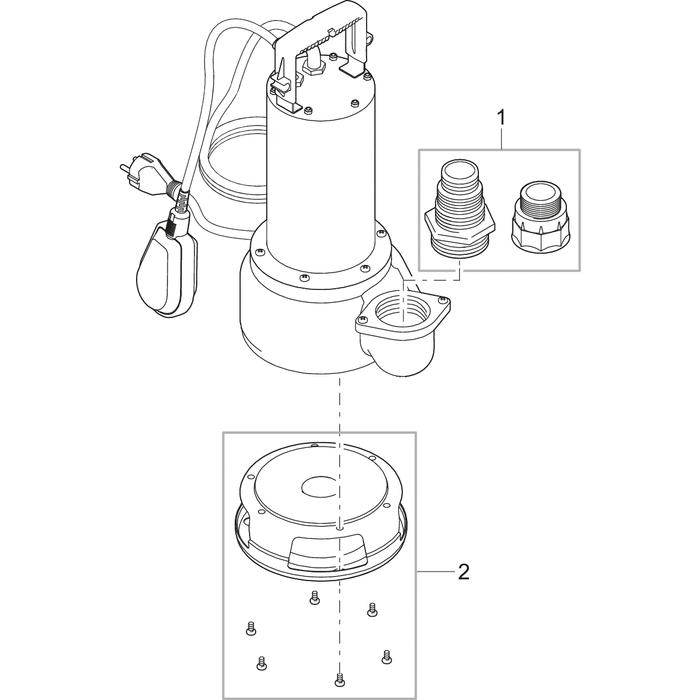 1

2