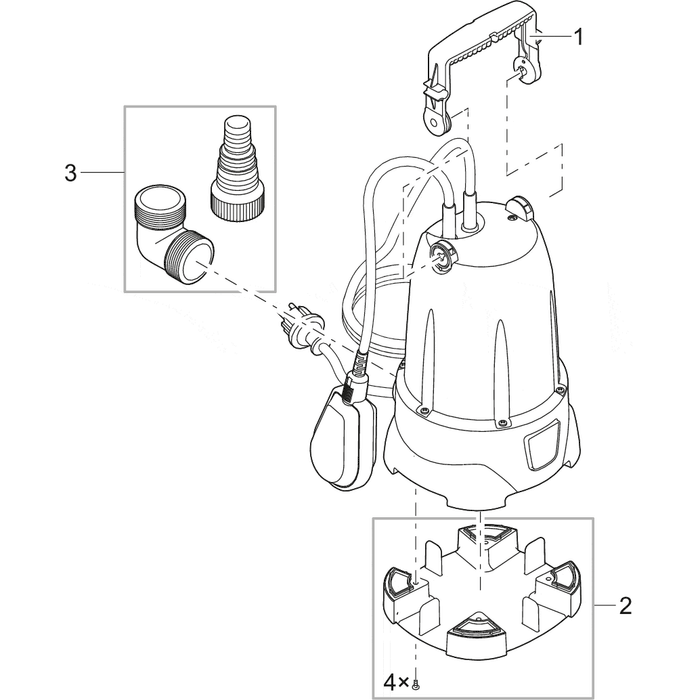 1

3

2

4×