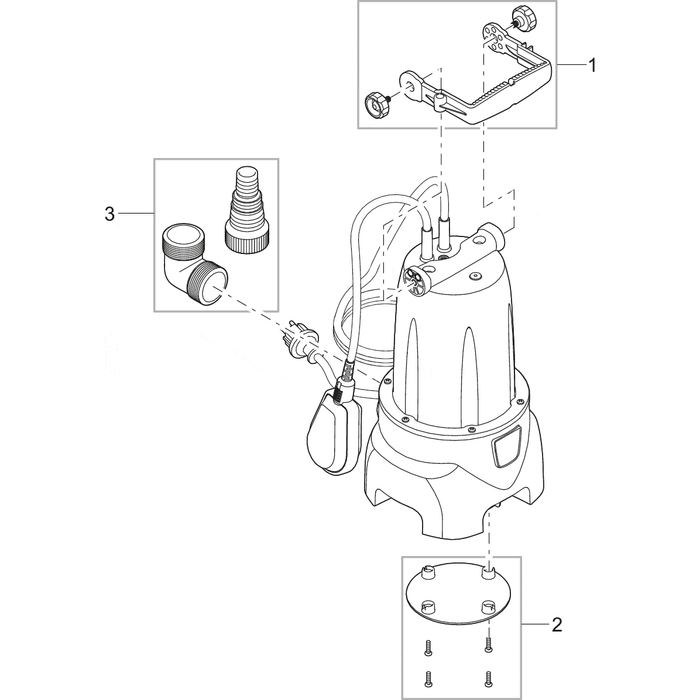 1
3
2