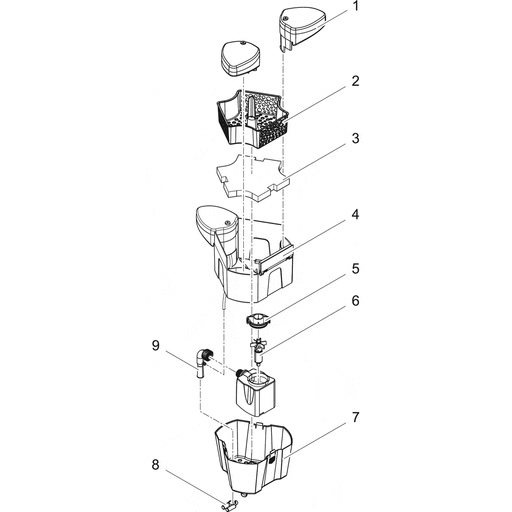 1
2
3
4
5
6
9
7
8