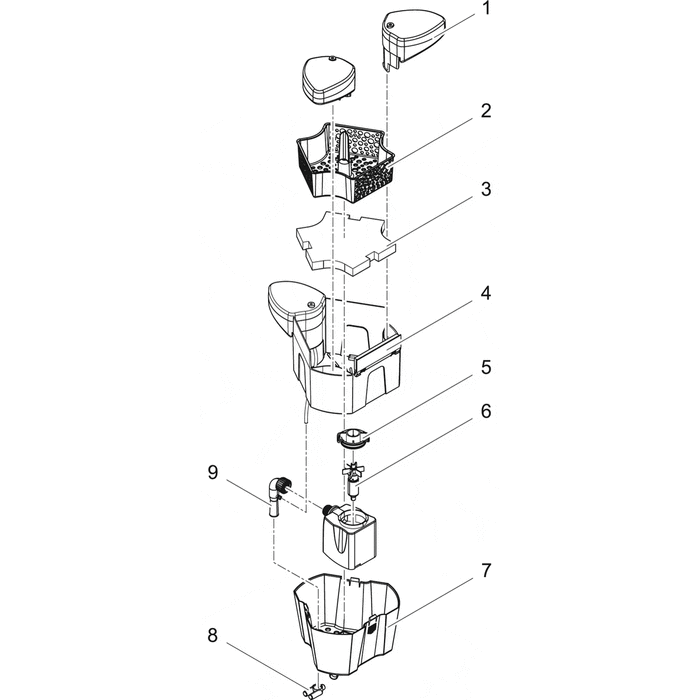 1
2
3
4
5
6
9
7
8