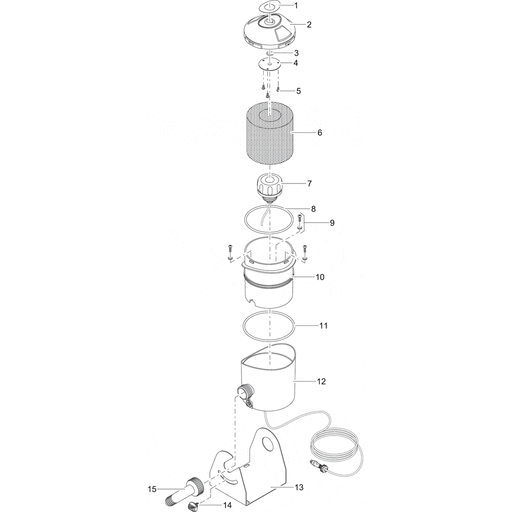 1
2
3
4
5
6
7
8
9
10
11
12
13
14
15