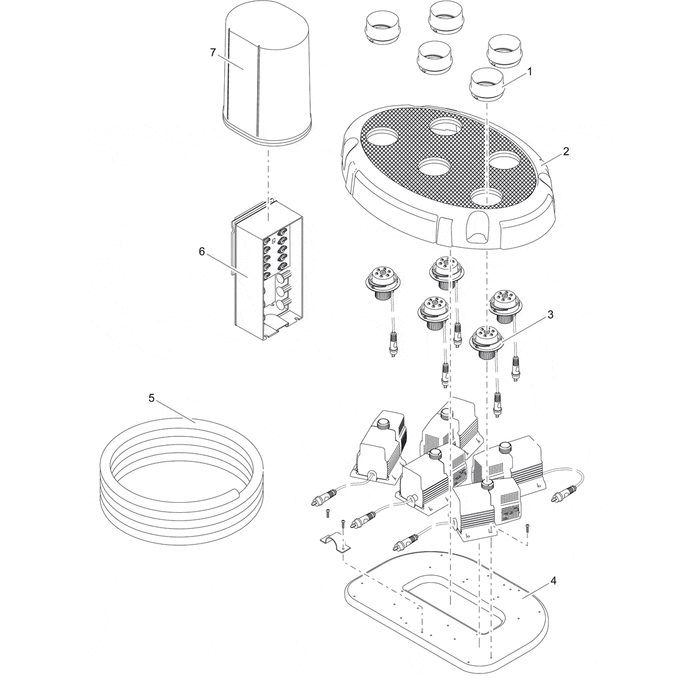 7
1
2
6
3
5
4