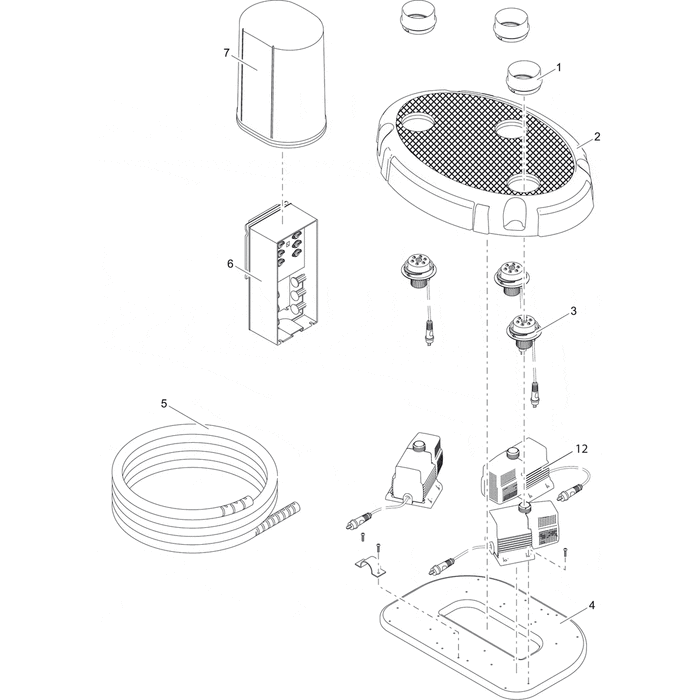 7
1
2
6
3
5
12
4