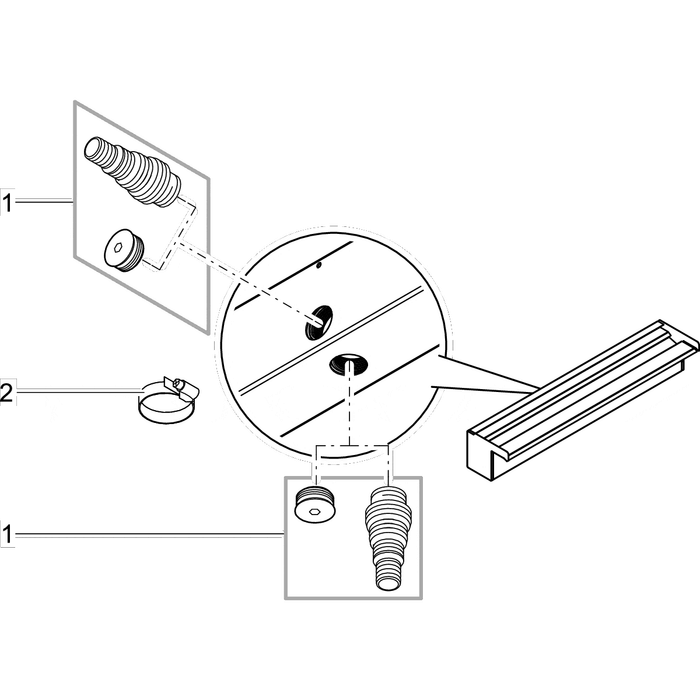 1
2
1