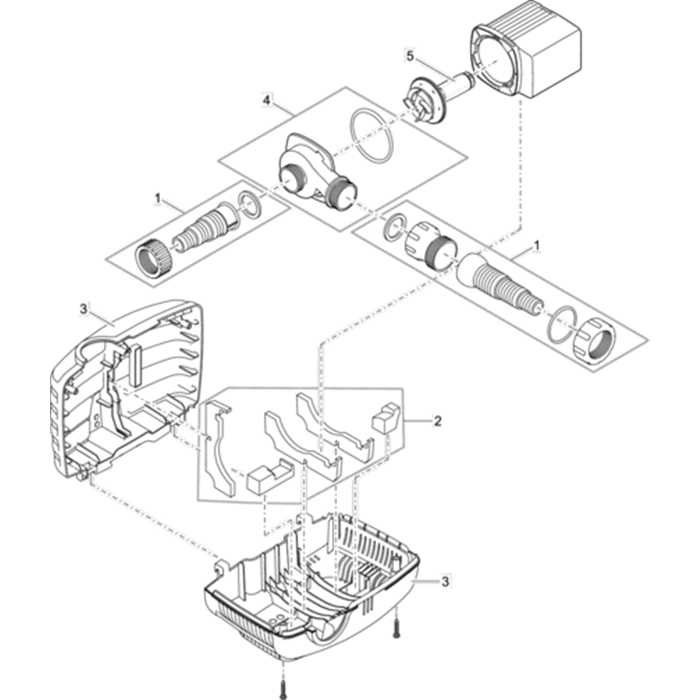 5
4
1
1
3
2
3