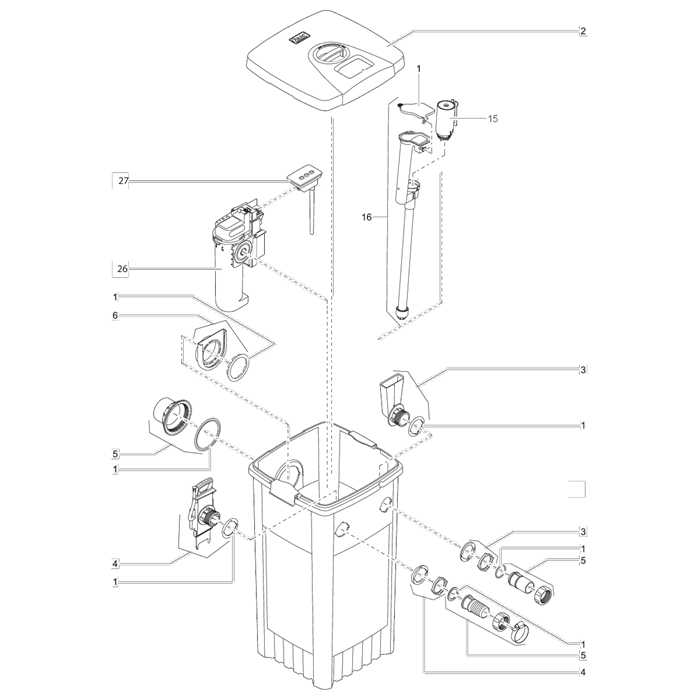 2
1
15
27
16
26
1
6
3
1
5
1
4
1
3
1
5
1
5
4